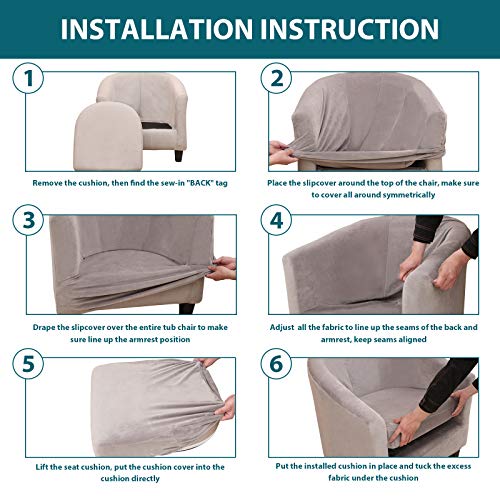 INSTALLATION INSTRUCTION

1

Remove the cushion, then find the sew-in "BACK" tag

2

Place the slipcover around the top of the chair, make sure to cover all around symmetrically

3

Drape the slipcover over the entire tub chair to make sure line up the armrest position

4

Adjust all the fabric to line up the seams of the back and armrest, keep seams aligned

5

Lift the seat cushion, put the cushion cover into the cushion directly

6

Put the installed cushion in place and tuck the excess fabric under the cushion