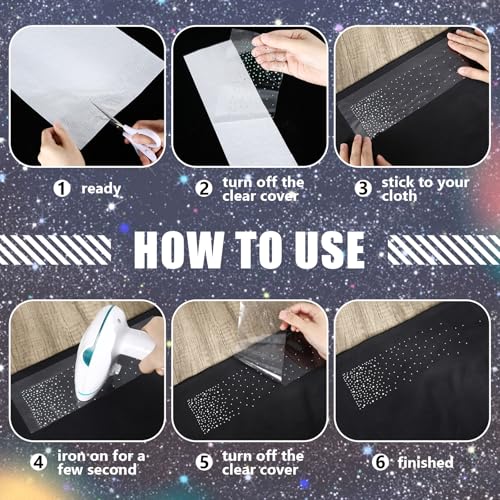 1 ready

2 turn off the clear cover

3 stick to your cloth

HOW TO USE

4 iron on for a few second

5 turn off the clear cover

6 finished