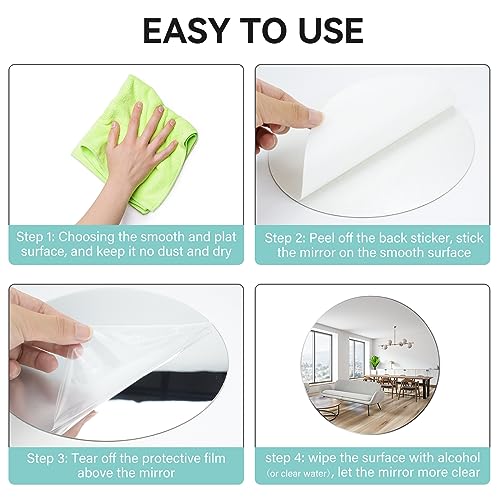 EASY TO USE

Step 1: Choosing the smooth and plat surface, and keep it no dust and dry

Step 2: Peel off the back sticker, stick the mirror on the smooth surface

Step 3: Tear off the protective film above the mirror

step 4: wipe the surface with alcohol (or clear water), let the mirror more clear