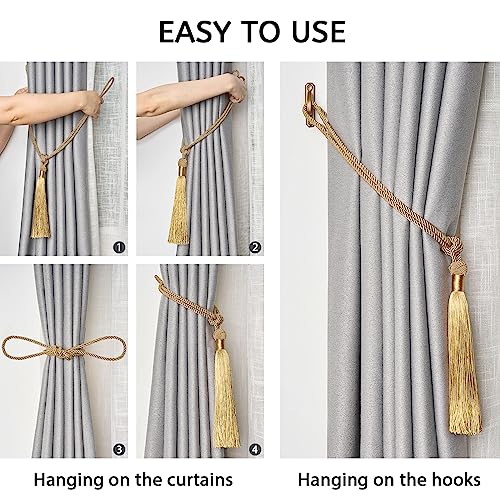 EASY TO USE

1

2

3

4

Hanging on the curtains

Hanging on the hooks