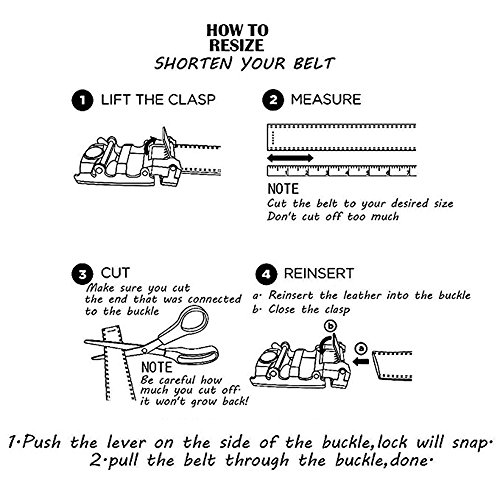 HOW TO
RESIZE
SHORTEN YOUR BELT

1 LIFT THE CLASP

2 MEASURE

NOTE
Cut the belt to your desired size
Don't cut off too much

3 CUT
Make sure you cut the end that was connected to the buckle

NOTE
Be careful how much you cut off· it won't grow back!

4 REINSERT
a· Reinsert the leather into the buckle
b· Close the clasp

b

a

1·Push the lever on the side of the buckle,lock will snap·
2·pull the belt through the buckle,done·