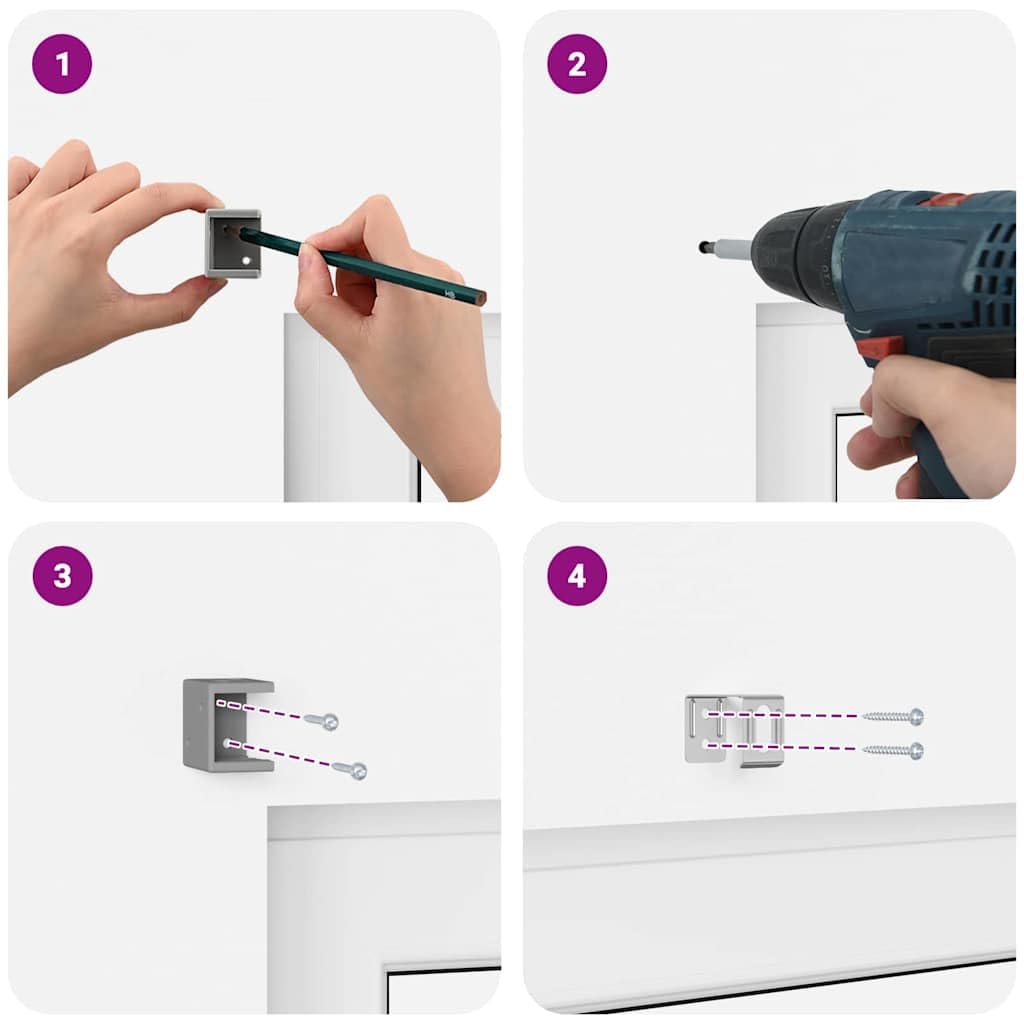 1

2

3

4