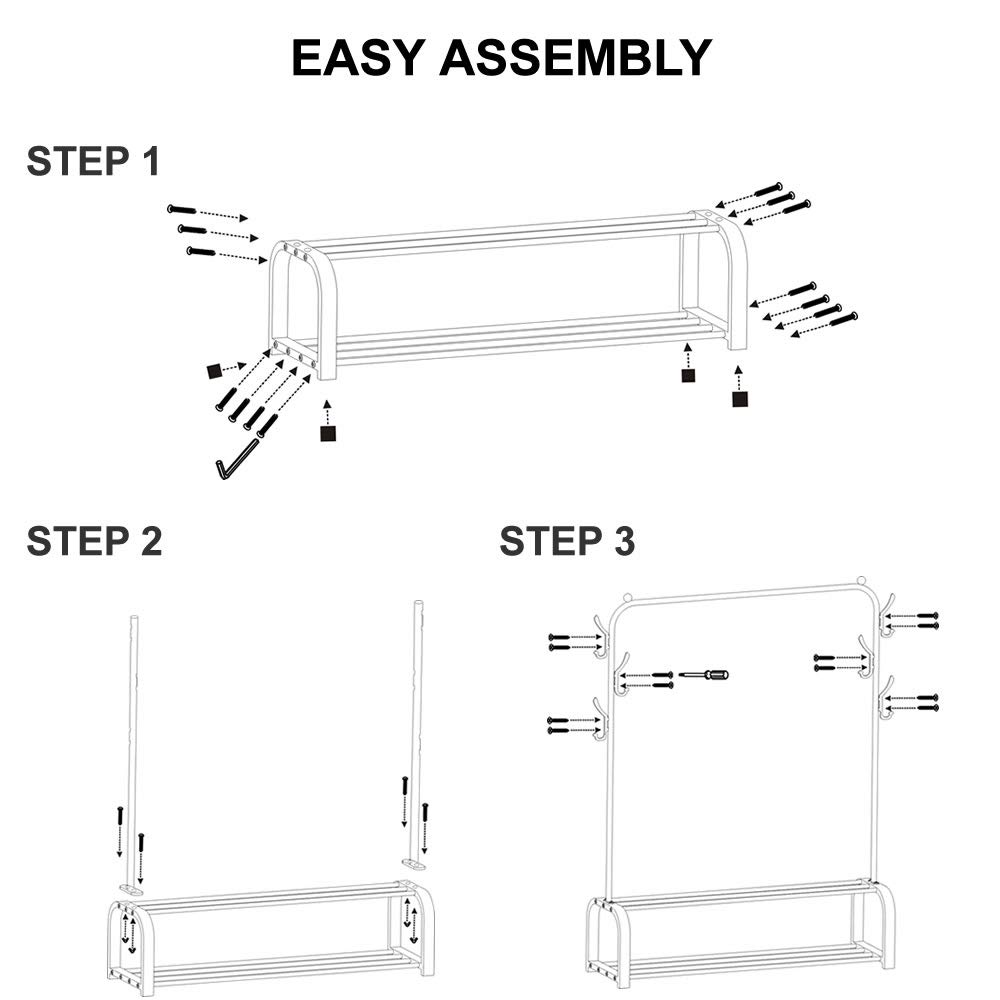 EASY ASSEMBLY

STEP 1

STEP 2

STEP 3