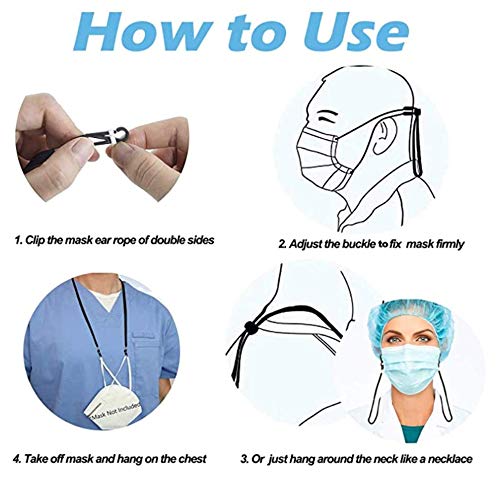 How to Use

1. Clip the mask ear rope of double sides

2. Adjust the buckle to fix mask firmly

Mask Not Included

4. Take off mask and hang on the chest

3. Or just hang around the neck like a necklace