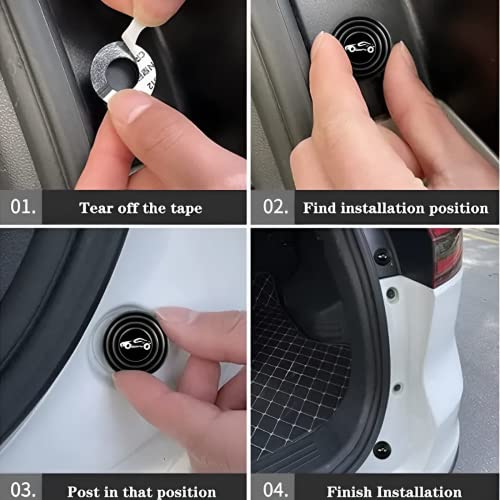 01. Tear off the tape

02. Find installation position

03. Post in that position

04. Finish Installation