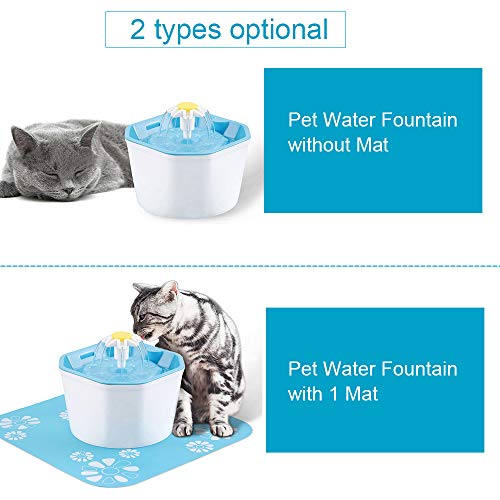 2 types optional

Pet Water Fountain without Mat

Pet Water Fountain with 1 Mat