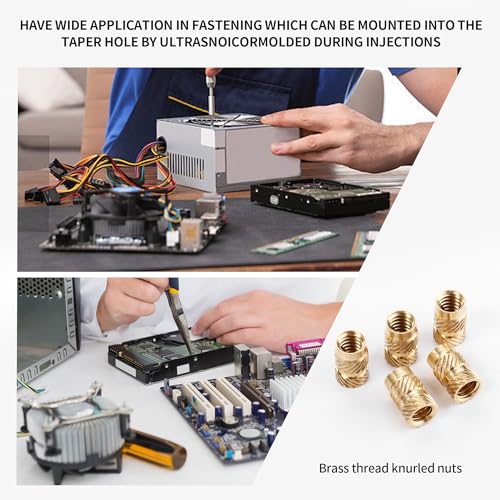 HAVE WIDE APPLICATION IN FASTENING WHICH CAN BE MOUNTED INTO THE TAPER HOLE BY ULTRASNOICORMOLDED DURING INJECTIONS

Brass thread knurled nuts