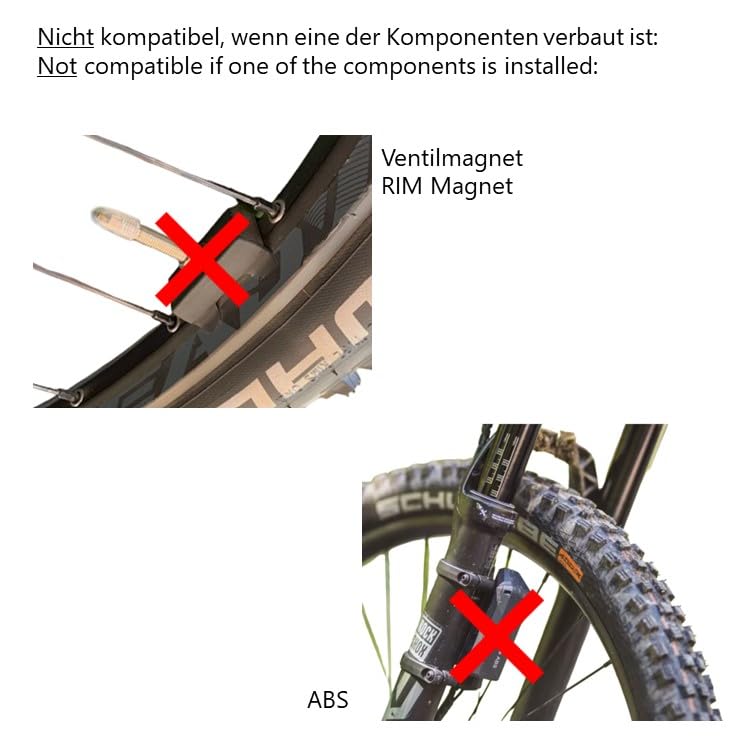 Nicht kompatibel, wenn eine der Komponenten verbaut ist:
Not compatible if one of the components is installed:

Ventilmagnet
RIM Magnet

SCHU

ROCK SHOX

ABS