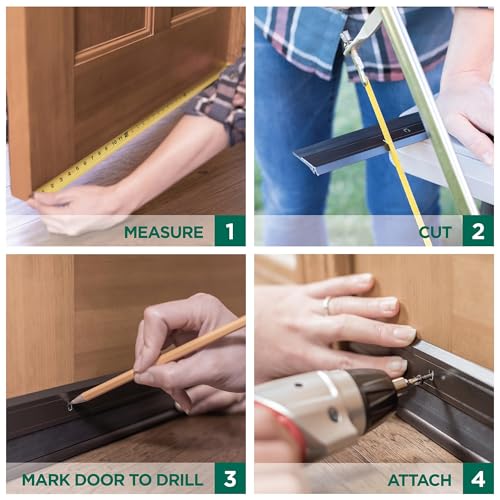 MEASURE 1

CUT 2

MARK DOOR TO DRILL 3

ATTACH 4