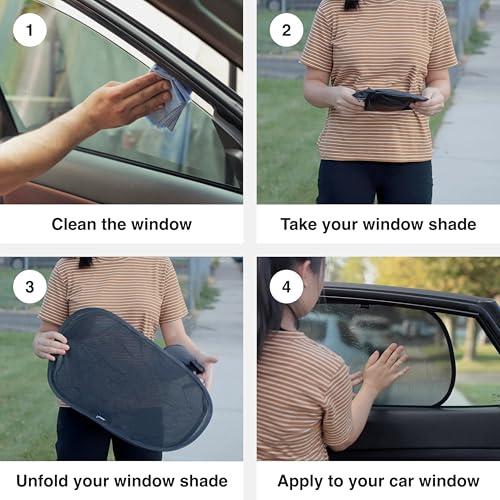 1

Clean the window

2

Take your window shade

3

Unfold your window shade

4

Apply to your car window