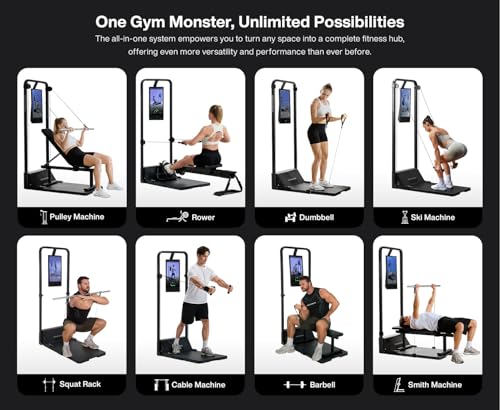 One Gym Monster, Unlimited Possibilities

The all-in-one system empowers you to turn any space into a complete fitness hub, offering even more versatility and performance than ever before.

Pulley Machine

Rower

Dumbbell

Ski Machine

Squat Rack

Cable Machine

Barbell

Smith Machine