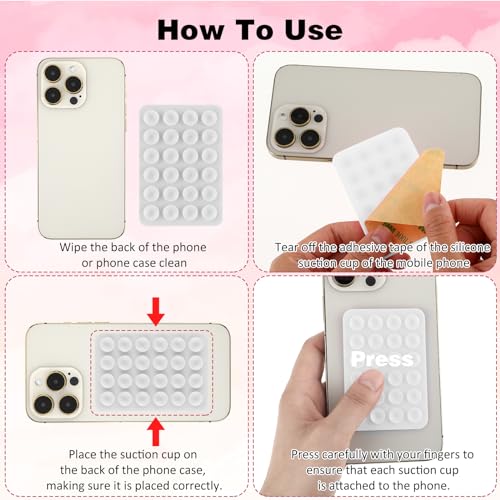 How To Use

Wipe the back of the phone or phone case clean

Tear off the adhesive tape of the silicone suction cup of the mobile phone

Place the suction cup on the back of the phone case, making sure it is placed correctly.

Press

Press carefully with your fingers to ensure that each suction cup is attached to the phone.