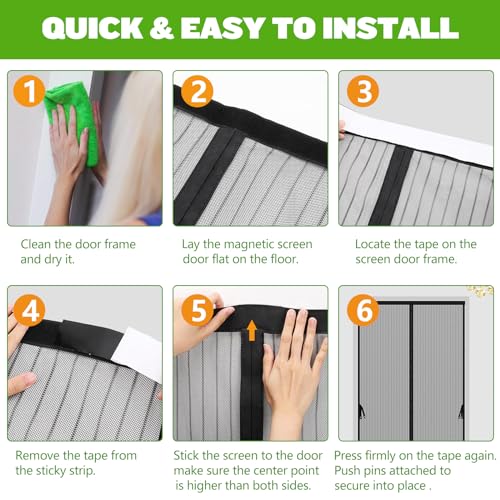 QUICK & EASY TO INSTALL

1

Clean the door frame and dry it.

2

Lay the magnetic screen door flat on the floor.

3

Locate the tape on the screen door frame.

4

Remove the tape from the sticky strip.

5

Stick the screen to the door make sure the center point is higher than both sides.

6

Press firmly on the tape again. Push pins attached to secure into place .