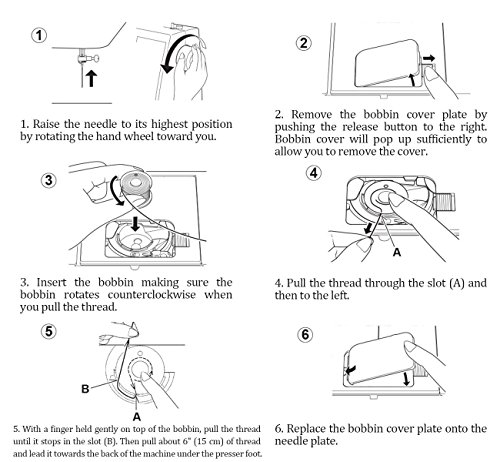 1

1. Raise the needle to its highest position by rotating the hand wheel toward you.

2

2. Remove the bobbin cover plate by pushing the release button to the right. Bobbin cover will pop up sufficiently to allow you to remove the cover.

3

3. Insert the bobbin making sure the bobbin rotates counterclockwise when you pull the thread.

4

A

4. Pull the thread through the slot (A) and then to the left.

5

B

A

5. With a finger held gently on top of the bobbin, pull the thread until it stops in the slot (B). Then pull about 6" (15 cm) of thread and lead it towards the back of the machine under the presser foot.

6

6. Replace the bobbin cover plate onto the needle plate.