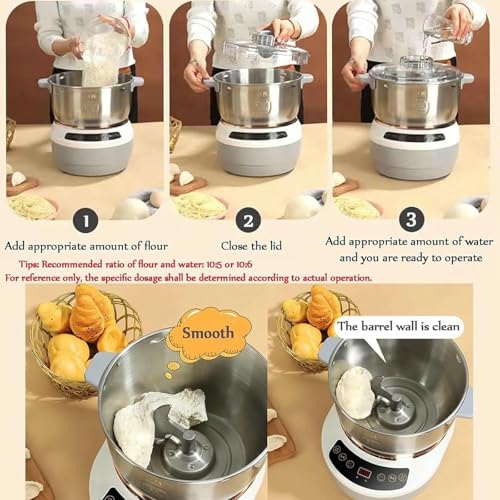 1

Add appropriate amount of flour

2

Close the lid

3

Add appropriate amount of water and you are ready to operate

Tips: Recommended ratio of flour and water: 10:5 or 10:6

For reference only, the specific dosage shall be determined according to actual operation.

Smooth

The barrel wall is clean