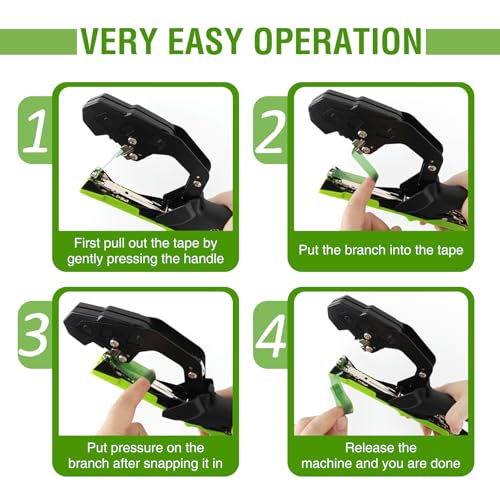 VERY EASY OPERATION

1

First pull out the tape by gently pressing the handle

2

Put the branch into the tape

3

Put pressure on the branch after snapping it in

4

Release the machine and you are done