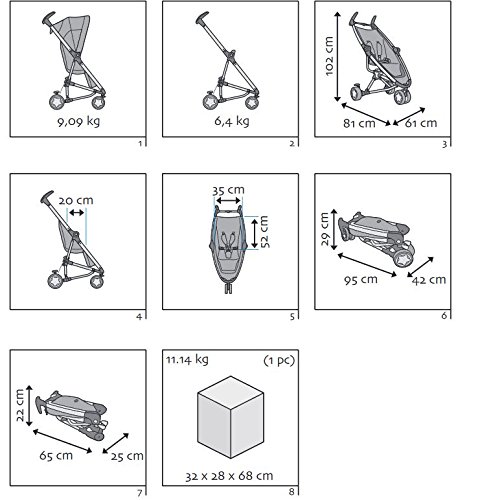 9,09 kg
1

6,4 kg
2

102 cm
81 cm
61 cm
3

20 cm
4

35 cm
52 cm
5

29 cm
95 cm
42 cm
6

22 cm
65 cm
25 cm
7

11.14 kg
(1 pc)
32 x 28 x 68 cm
8