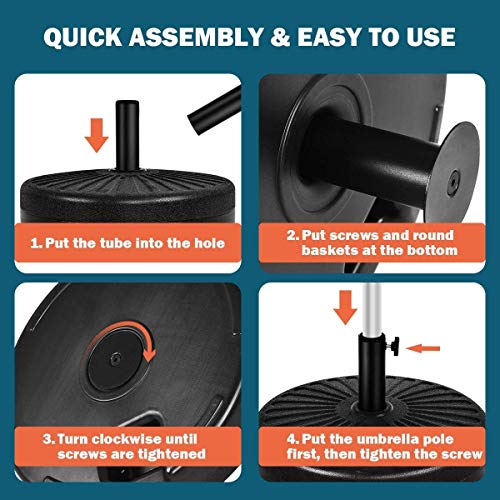 QUICK ASSEMBLY & EASY TO USE

1. Put the tube into the hole

2. Put screws and round baskets at the bottom

3. Turn clockwise until screws are tightened

4. Put the umbrella pole first, then tighten the screw