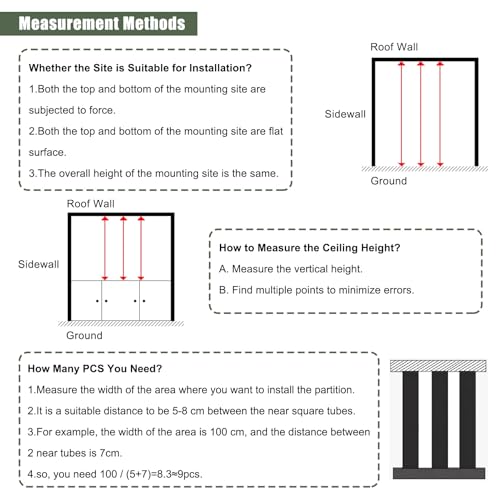 Measurement Methods

Whether the Site is Suitable for Installation?

1.Both the top and bottom of the mounting site are subjected to force.

2.Both the top and bottom of the mounting site are flat surface.

3.The overall height of the mounting site is the same.

Roof Wall

Sidewall

Ground

Roof Wall

Sidewall

Ground

How to Measure the Ceiling Height?

A. Measure the vertical height.

B. Find multiple points to minimize errors.

How Many PCS You Need?

1.Measure the width of the area where you want to install the partition.

2.It is a suitable distance to be 5-8 cm between the near square tubes.

3.For example, the width of the area is 100 cm, and the distance between 2 near tubes is 7cm.

4.so, you need 100 / (5+7)=8.3≈9pcs.