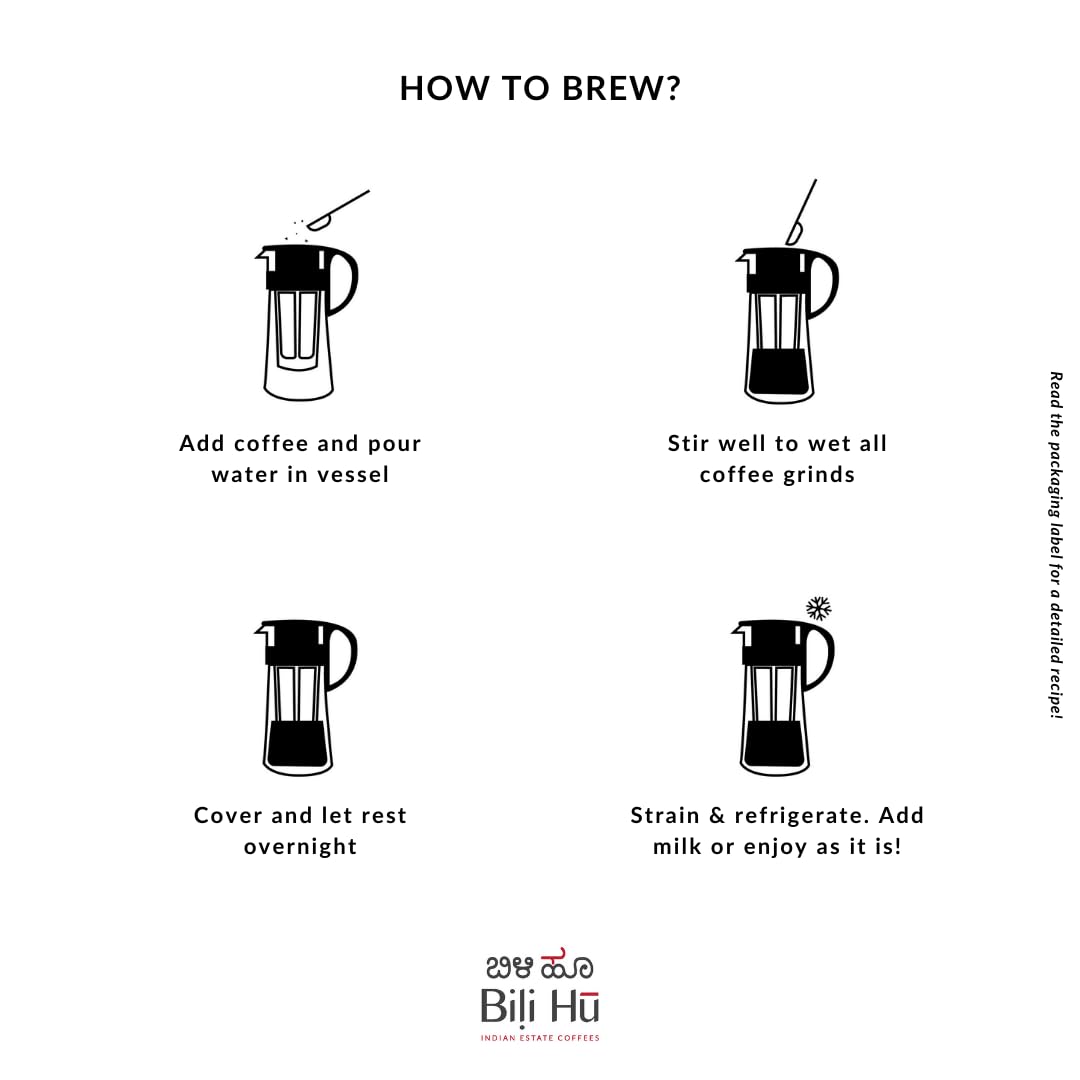 HOW TO BREW?

Add coffee and pour water in vessel

Stir well to wet all coffee grinds

Cover and let rest overnight

Strain & refrigerate. Add milk or enjoy as it is!

Read the packaging label for a detailed recipe!

ಬಿಳಿ ಹೂ
Biḷi Hū
INDIAN ESTATE COFFEES