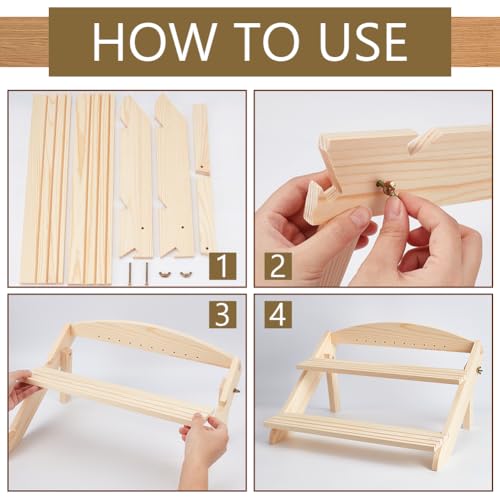 HOW TO USE

1

2

3

4