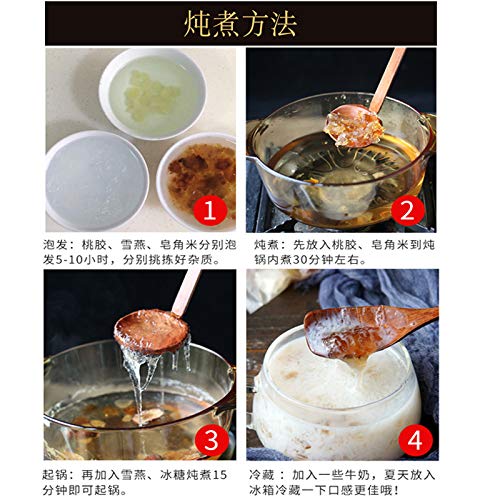 炖煮方法

1

泡发：桃胶、雪燕、皂角米分别泡发5-10小时，分别挑拣好杂质。

2

炖煮：先放入桃胶、皂角米到炖锅内煮30分钟左右。

3

起锅：再加入雪燕、冰糖炖煮15分钟即可起锅。

4

冷藏：加入一些牛奶，夏天放入冰箱冷藏一下口感更佳哦！