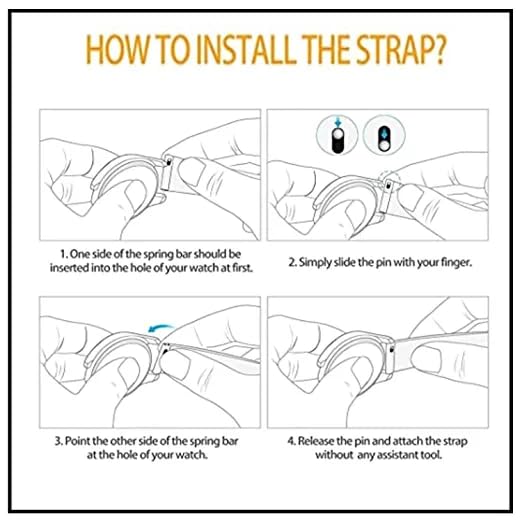 HOW TO INSTALL THE STRAP?

1. One side of the spring bar should be inserted into the hole of your watch at first.

2. Simply slide the pin with your finger.

3. Point the other side of the spring bar at the hole of your watch.

4. Release the pin and attach the strap without any assistant tool.