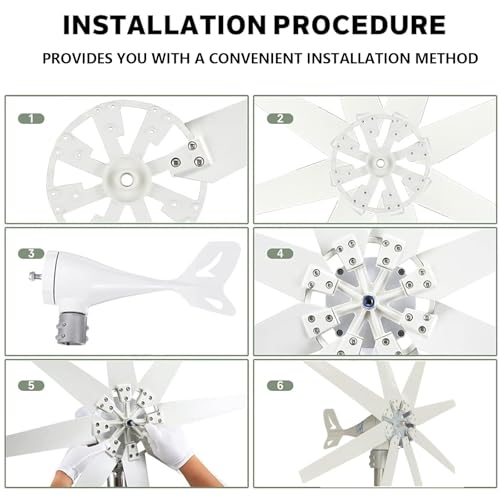 INSTALLATION PROCEDURE

PROVIDES YOU WITH A CONVENIENT INSTALLATION METHOD

1

2

3

4

5

6