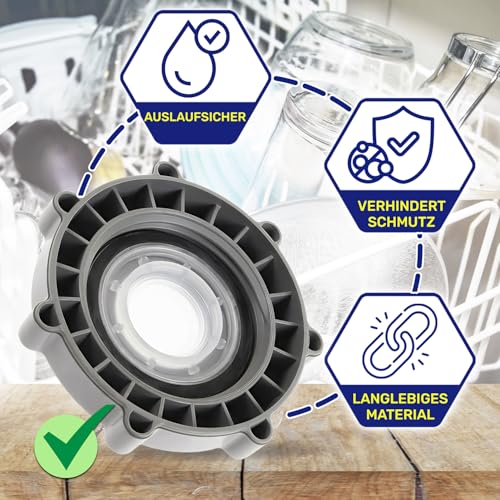 AUSLAUFSICHER

VERHINDERT SCHMUTZ

LANGLEBIGES MATERIAL