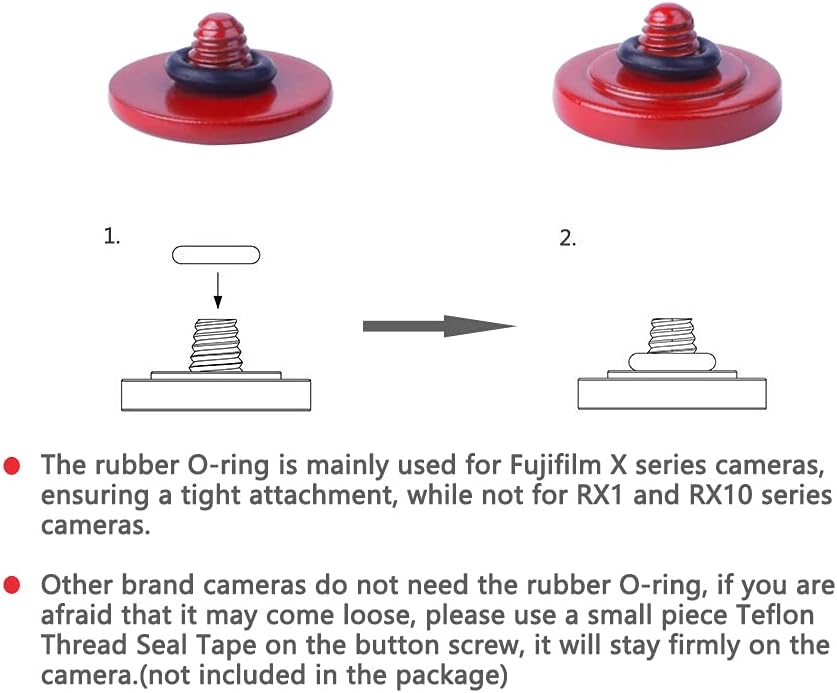 1.

2.

The rubber O-ring is mainly used for Fujifilm X series cameras, ensuring a tight attachment, while not for RX1 and RX10 series cameras.

Other brand cameras do not need the rubber O-ring, if you are afraid that it may come loose, please use a small piece Teflon Thread Seal Tape on the button screw, it will stay firmly on the camera.(not included in the package)