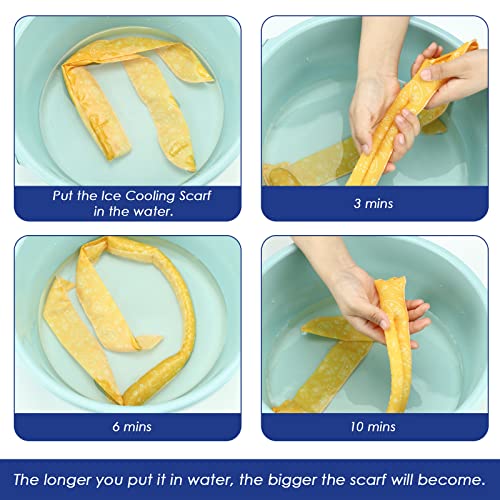 Put the Ice Cooling Scarf in the water.

3 mins

6 mins

10 mins

The longer you put it in water, the bigger the scarf will become.