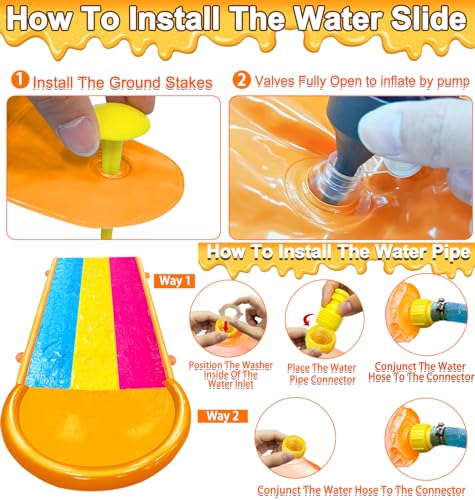 How To Install The Water Slide

1 Install The Ground Stakes

2 Valves Fully Open to inflate by pump

How To Install The Water Pipe

Way 1

Position The Washer Inside Of The Water Inlet

Place The Water Pipe Connector

Conjunct The Water Hose To The Connector

Way 2

Conjunct The Water Hose To The Connector