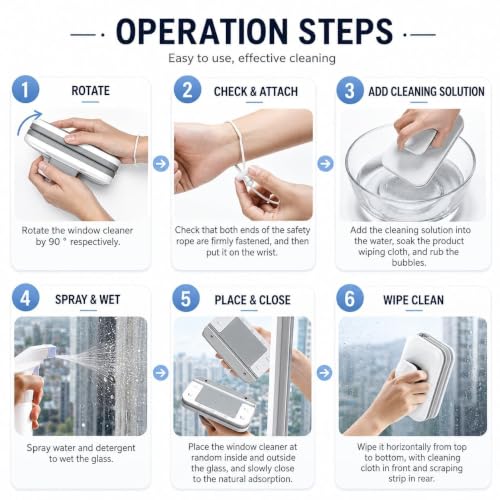 OPERATION STEPS

Easy to use, effective cleaning

1 ROTATE

Rotate the window cleaner by 90 ° respectively.

2 CHECK & ATTACH

Check that both ends of the safety rope are firmly fastened, and then put it on the wrist.

3 ADD CLEANING SOLUTION

Add the cleaning solution into the water, soak the product wiping cloth, and rub the bubbles.

4 SPRAY & WET

Spray water and detergent to wet the glass.

5 PLACE & CLOSE

Place the window cleaner at random inside and outside the glass, and slowly close to the natural adsorption.

6 WIPE CLEAN

Wipe it horizontally from top to bottom, with cleaning cloth in front and scraping strip in rear.