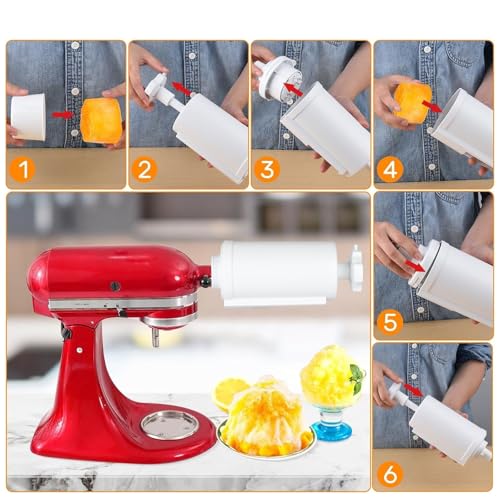 1
2
3
4
5
6