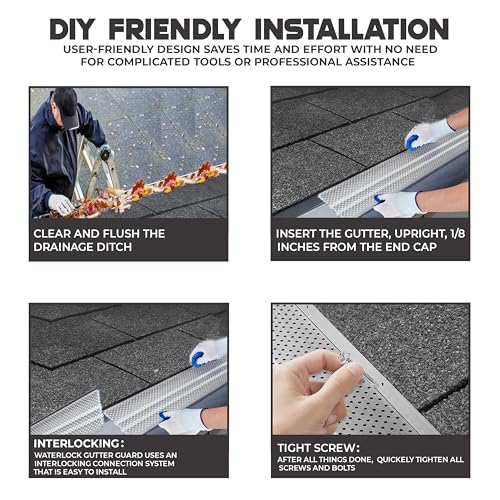 DIY FRIENDLY INSTALLATION

USER-FRIENDLY DESIGN SAVES TIME AND EFFORT WITH NO NEED FOR COMPLICATED TOOLS OR PROFESSIONAL ASSISTANCE

CLEAR AND FLUSH THE DRAINAGE DITCH

INSERT THE GUTTER, UPRIGHT, 1/8 INCHES FROM THE END CAP

INTERLOCKING:
WATERLOCK GUTTER GUARD USES AN INTERLOCKING CONNECTION SYSTEM THAT IS EASY TO INSTALL

TIGHT SCREW:
AFTER ALL THINGS DONE, QUICKELY TIGHTEN ALL SCREWS AND BOLTS