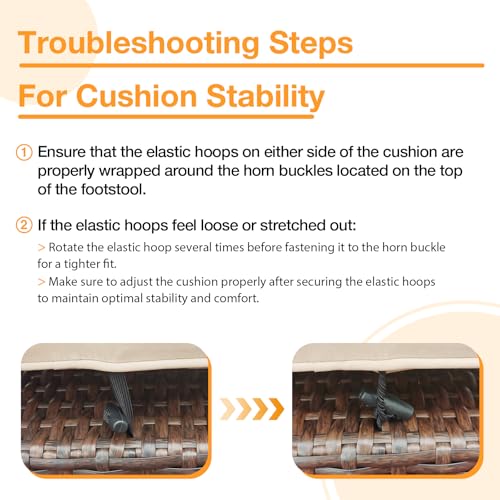 Troubleshooting Steps

For Cushion Stability

① Ensure that the elastic hoops on either side of the cushion are properly wrapped around the horn buckles located on the top of the footstool.

② If the elastic hoops feel loose or stretched out:

> Rotate the elastic hoop several times before fastening it to the horn buckle for a tighter fit.

> Make sure to adjust the cushion properly after securing the elastic hoops to maintain optimal stability and comfort.