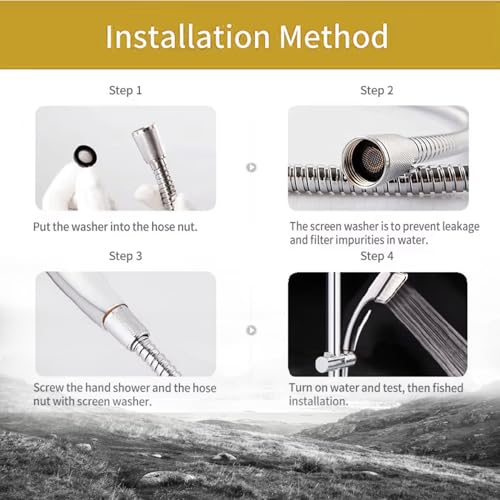 Installation Method

Step 1

Put the washer into the hose nut.

Step 2

The screen washer is to prevent leakage and filter impurities in water.

Step 3

Screw the hand shower and the hose nut with screen washer.

Step 4

Turn on water and test, then fished installation.