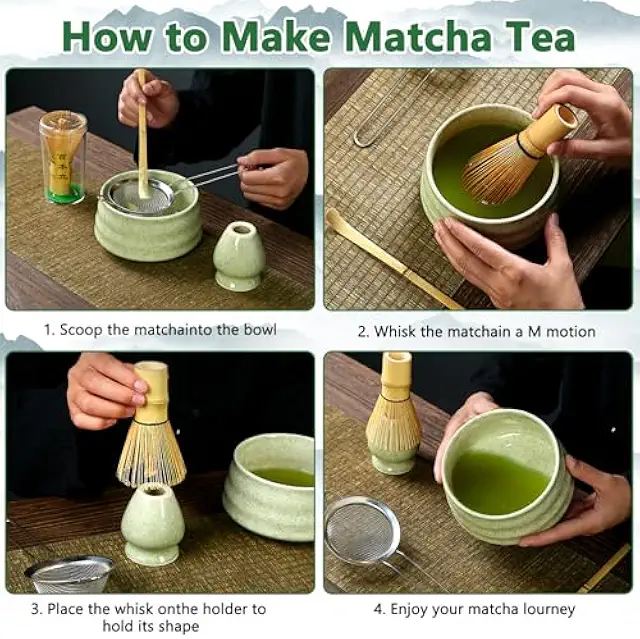 How to Make Matcha Tea

1. Scoop the matchainto the bowl

2. Whisk the matchain a M motion

3. Place the whisk onthe holder to hold its shape

4. Enjoy your matcha lourney