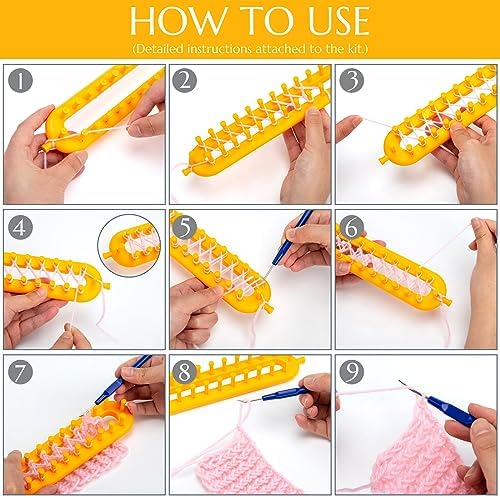 HOW TO USE
(Detailed instructions attached to the kit.)

1

2

3

4

5

6

7

8

9