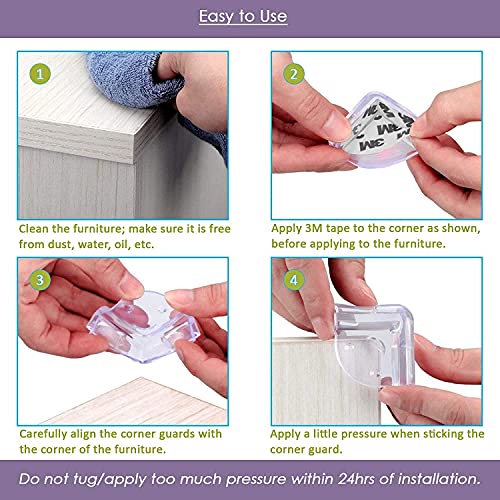 Easy to Use

1

Clean the furniture; make sure it is free from dust, water, oil, etc.

2

3M 3M 3M

Apply 3M tape to the corner as shown, before applying to the furniture.

3

Carefully align the corner guards with the corner of the furniture.

4

Apply a little pressure when sticking the corner guard.

Do not tug/apply too much pressure within 24hrs of installation.