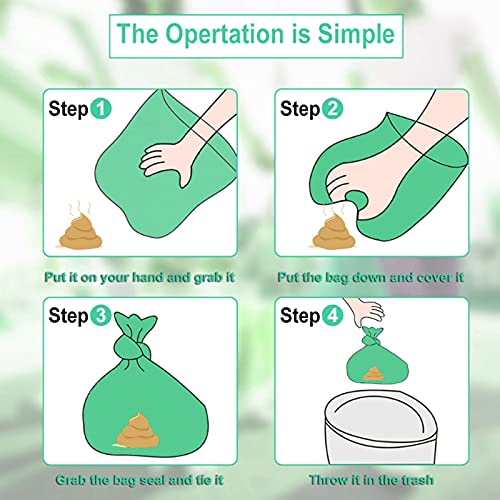 The Opertation is Simple

Step 1

Put it on your hand and grab it

Step 2

Put the bag down and cover it

Step 3

Grab the bag seal and tie it

Step 4

Throw it in the trash