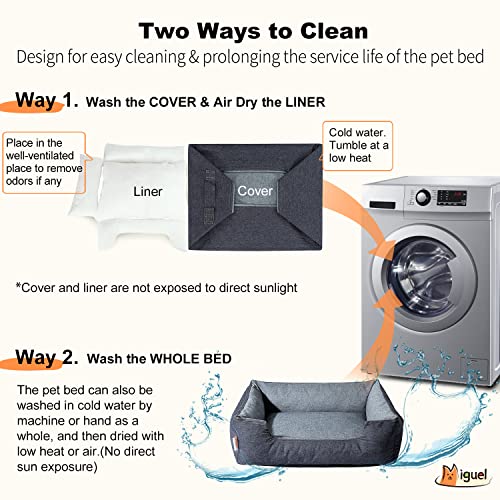 Two Ways to Clean

Design for easy cleaning & prolonging the service life of the pet bed

Way 1. Wash the COVER & Air Dry the LINER

Place in the well-ventilated place to remove odors if any

Liner

Cover

Cold water. Tumble at a low heat

*Cover and liner are not exposed to direct sunlight

Way 2. Wash the WHOLE BED

The pet bed can also be washed in cold water by machine or hand as a whole, and then dried with low heat or air.(No direct sun exposure)

Miguel