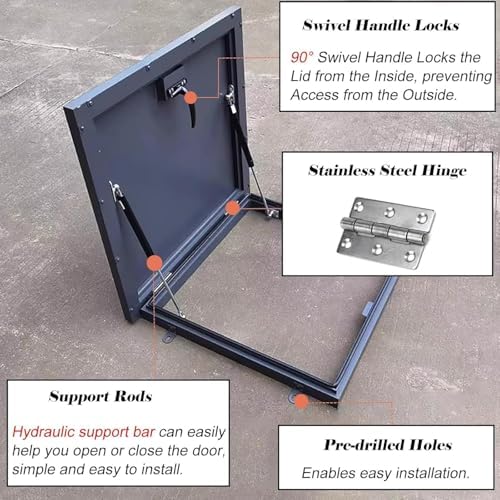 Swivel Handle Locks

90° Swivel Handle Locks the Lid from the Inside, preventing Access from the Outside.

Stainless Steel Hinge

Support Rods

Hydraulic support bar can easily help you open or close the door, simple and easy to install.

Pre-drilled Holes

Enables easy installation.