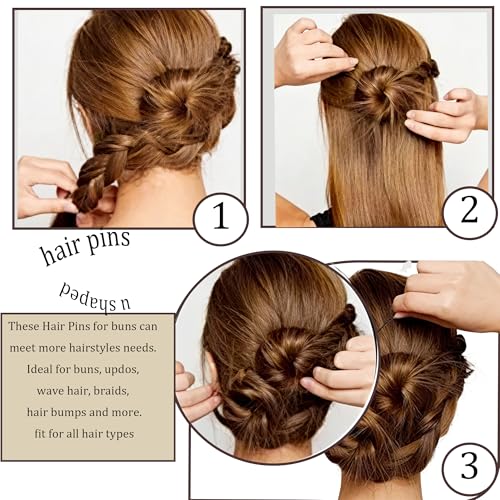 1

2

hair pins

u shaped

These Hair Pins for buns can meet more hairstyles needs. Ideal for buns, updos, wave hair, braids, hair bumps and more. fit for all hair types

3