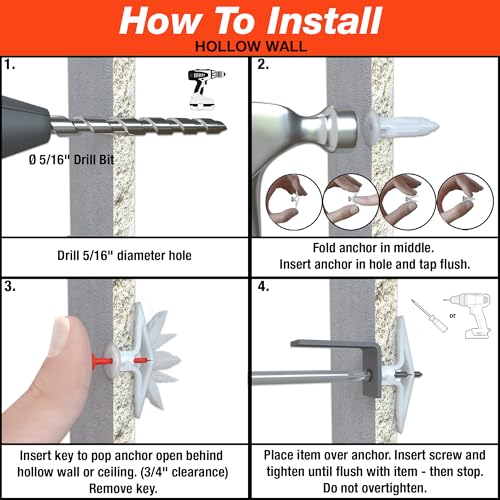 How To Install
HOLLOW WALL

1.

Ø 5/16" Drill Bit

Drill 5/16" diameter hole

2.

Fold anchor in middle.
Insert anchor in hole and tap flush.

3.

Insert key to pop anchor open behind hollow wall or ceiling. (3/4" clearance)
Remove key.

4.

or

Place item over anchor. Insert screw and tighten until flush with item - then stop.
Do not overtighten.