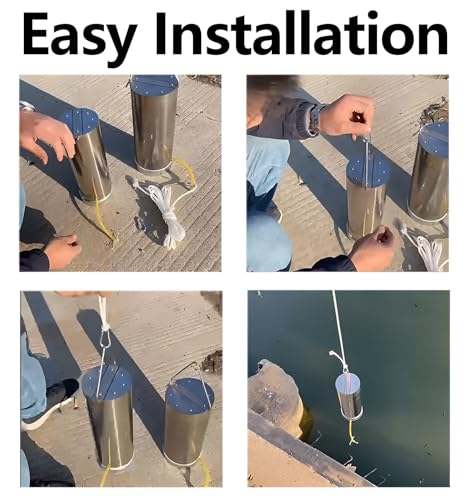 Easy Installation