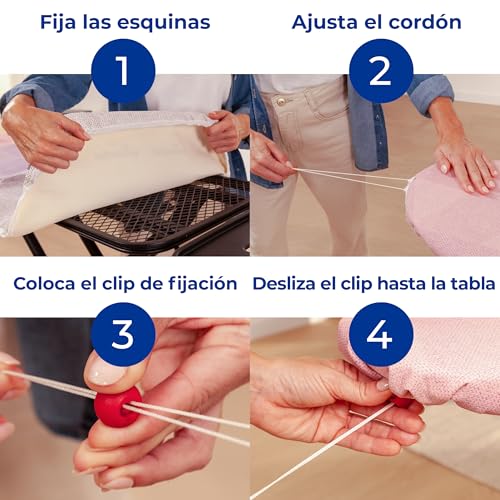 Fija las esquinas

1

Ajusta el cordón

2

Coloca el clip de fijación

3

Desliza el clip hasta la tabla

4