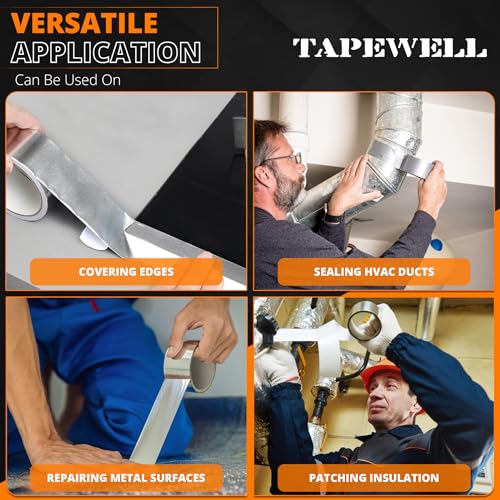 VERSATILE APPLICATION

Can Be Used On

TAPEWELL

COVERING EDGES

SEALING HVAC DUCTS

REPAIRING METAL SURFACES

PATCHING INSULATION