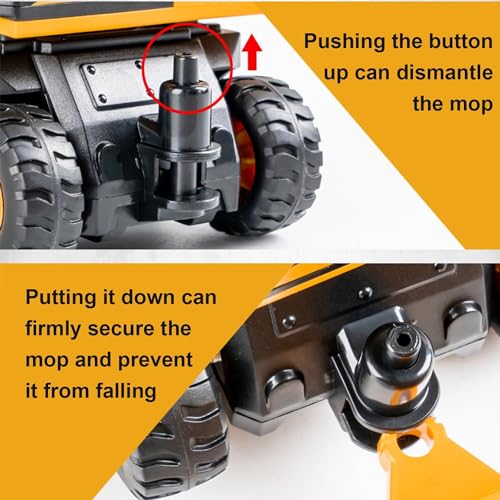 Pushing the button up can dismantle the mop

Putting it down can firmly secure the mop and prevent it from falling