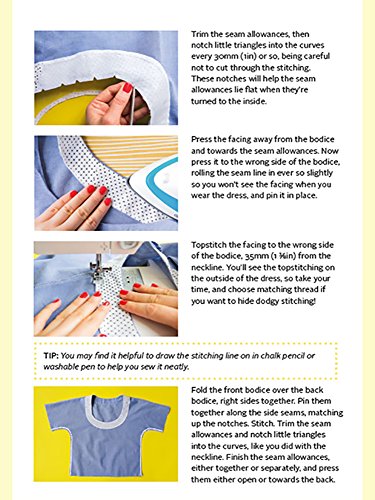 Trim the seam allowances, then notch little triangles into the curves every 30mm (1in) or so, being careful not to cut through the stitching. These notches will help the seam allowances lie flat when they're turned to the inside.

Press the facing away from the bodice and towards the seam allowances. Now press it to the wrong side of the bodice, rolling the seam line in ever so slightly so you won't see the facing when you wear the dress, and pin it in place.

Topstitch the facing to the wrong side of the bodice, 35mm (1 ⅜in) from the neckline. You'll see the topstitching on the outside of the dress, so take your time, and choose matching thread if you want to hide dodgy stitching!

TIP: You may find it helpful to draw the stitching line on in chalk pencil or washable pen to help you sew it neatly.

Fold the front bodice over the back bodice, right sides together. Pin them together along the side seams, matching up the notches. Stitch. Trim the seam allowances and notch little triangles into the curves, like you did with the neckline. Finish the seam allowances, either together or separately, and press them either open or towards the back.